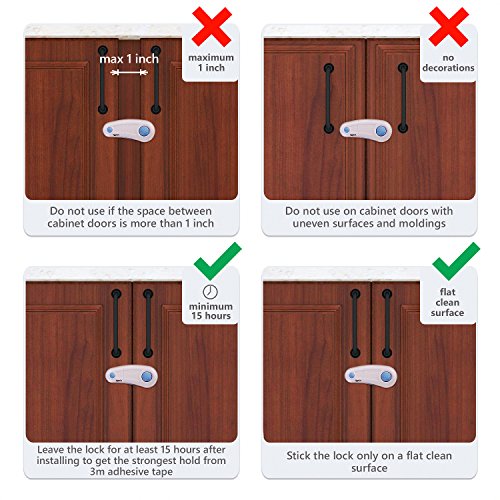 max 1 inch

maximum 1 inch

Do not use if the space between cabinet doors is more than 1 inch

no decorations

Do not use on cabinet doors with uneven surfaces and moldings

minimum 15 hours

Leave the lock for at least 15 hours after installing to get the strongest hold from 3m adhesive tape

flat clean surface

Stick the lock only on a flat clean surface