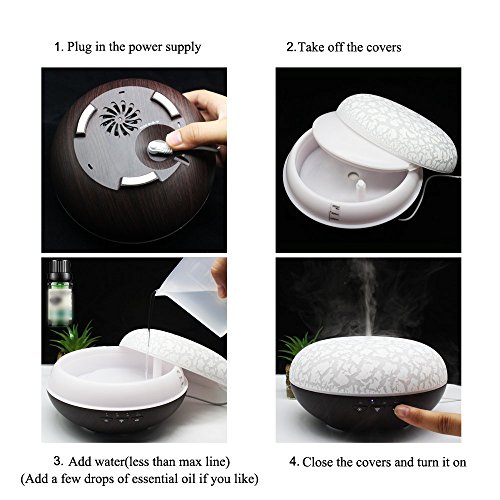 1. Plug in the power supply

2.Take off the covers

3. Add water(less than max line)
(Add a few drops of essential oil if you like)

4. Close the covers and turn it on