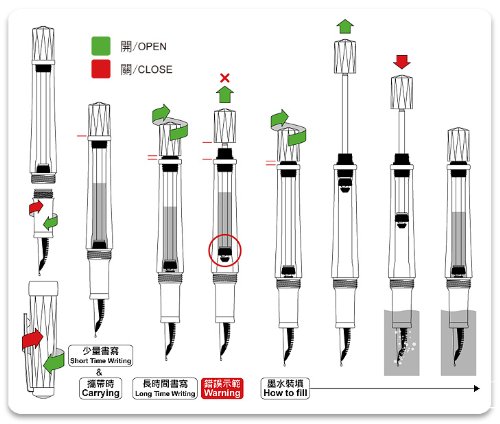 開/OPEN
關/CLOSE

少量書寫
Short Time Writing
&
攜帶時
Carrying

長時間書寫
Long Time Writing

錯誤示範
Warning

墨水裝填
How to fill