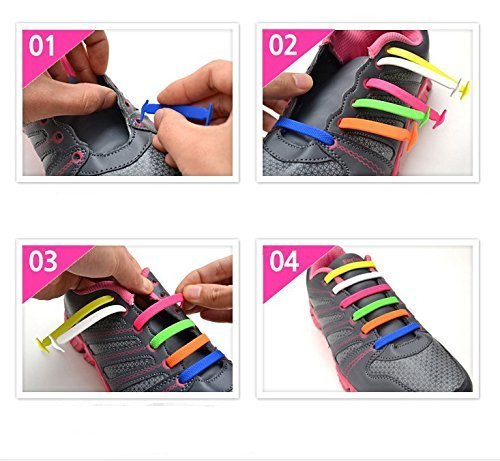 01

02

03

04