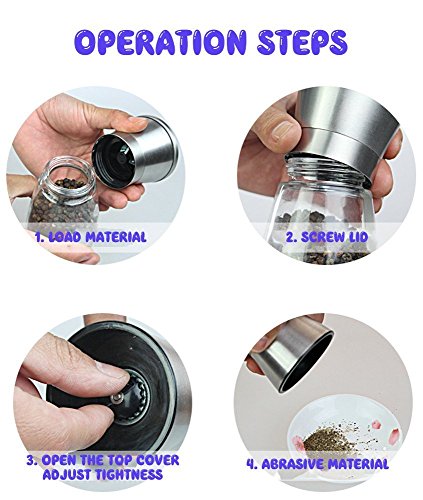 OPERATION STEPS

1. LOAD MATERIAL

2. SCREW LID

3. OPEN THE TOP COVER ADJUST TIGHTNESS

4. ABRASIVE MATERIAL