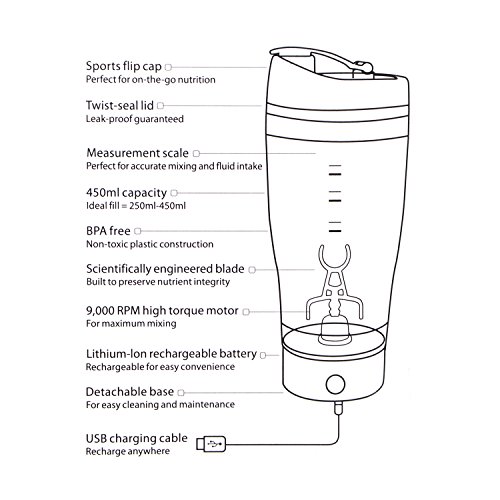 Sports flip cap
Perfect for on-the-go nutrition

Twist-seal lid
Leak-proof guaranteed

Measurement scale
Perfect for accurate mixing and fluid intake

450ml capacity
Ideal fill = 250ml-450ml

BPA free
Non-toxic plastic construction

Scientifically engineered blade
Built to preserve nutrient integrity

9,000 RPM high torque motor
For maximum mixing

Lithium-Ion rechargeable battery
Rechargeable for easy convenience

Detachable base
For easy cleaning and maintenance

USB charging cable
Recharge anywhere