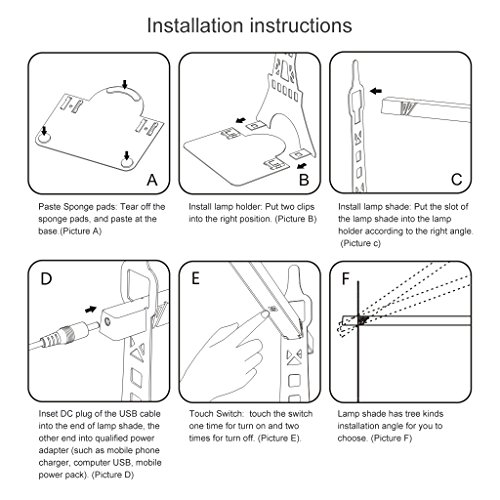 Installation instructions

A

Paste Sponge pads: Tear off the sponge pads, and paste at the base.(Picture A)

B

Install lamp holder: Put two clips into the right position. (Picture B)

C

Install lamp shade: Put the slot of the lamp shade into the lamp holder according to the right angle. (Picture c)

D

Inset DC plug of the USB cable into the end of lamp shade, the other end into qualified power adapter (such as mobile phone charger, computer USB, mobile power pack). (Picture D)

E

Touch Switch: touch the switch one time for turn on and two times for turn off. (Picture E).

F

Lamp shade has tree kinds installation angle for you to choose. (Picture F)