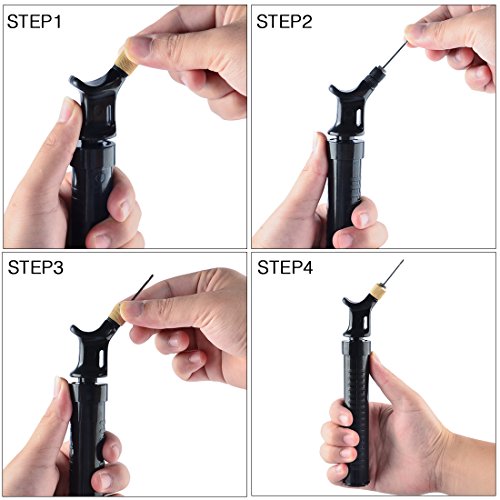 STEP1

STEP2

STEP3

STEP4