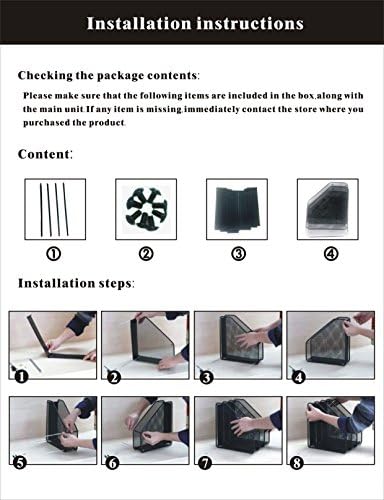 Installation instructions

Checking the package contents:

Please make sure that the following items are included in the box,along with the main unit.If any item is missing,immediately contact the store where you purchased the product.

Content:

①
②
③
④

Installation steps:

1
2
3
4
5
6
7
8