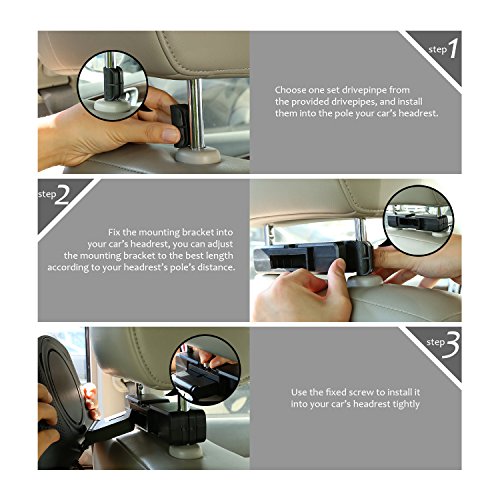 step 1

Choose one set drivepinpe from the provided drivepipes, and install them into the pole your car's headrest.

step 2

Fix the mounting bracket into your car's headrest, you can adjust the mounting bracket to the best length according to your headrest's pole's distance.

step 3

Use the fixed screw to install it into your car's headrest tightly