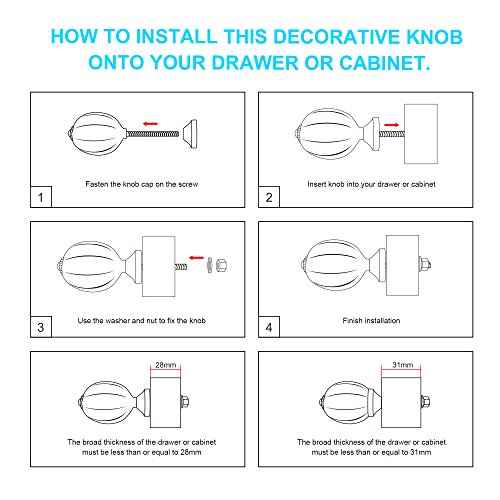 HOW TO INSTALL THIS DECORATIVE KNOB ONTO YOUR DRAWER OR CABINET.

Fasten the knob cap on the screw

1

Insert knob into your drawer or cabinet

2

Use the washer and nut to fix the knob

3

Finish installation

4

28mm

The broad thickness of the drawer or cabinet must be less than or equal to 28mm

31mm

The broad thickness of the drawer or cabinet must be less than or equal to 31mm