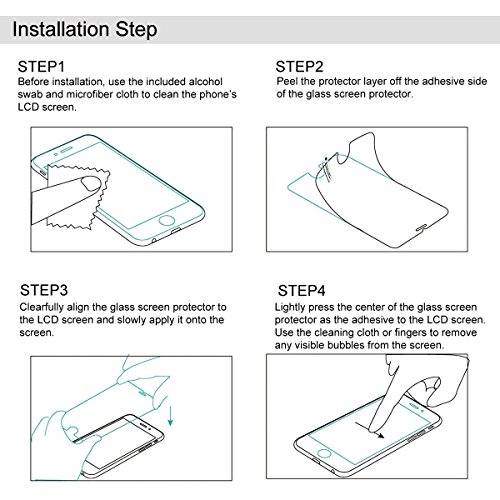 Installation Step

STEP1
Before installation, use the included alcohol swab and microfiber cloth to clean the phone's LCD screen.

STEP2
Peel the protector layer off the adhesive side of the glass screen protector.

STEP3
Clearfully align the glass screen protector to the LCD screen and slowly apply it onto the screen.

STEP4
Lightly press the center of the glass screen protector as the adhesive to the LCD screen. Use the cleaning cloth or fingers to remove any visible bubbles from the screen.