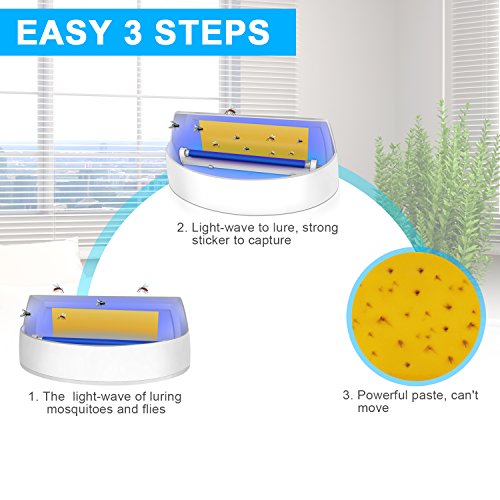 EASY 3 STEPS

2. Light-wave to lure, strong sticker to capture

1. The light-wave of luring mosquitoes and flies

3. Powerful paste, can't move