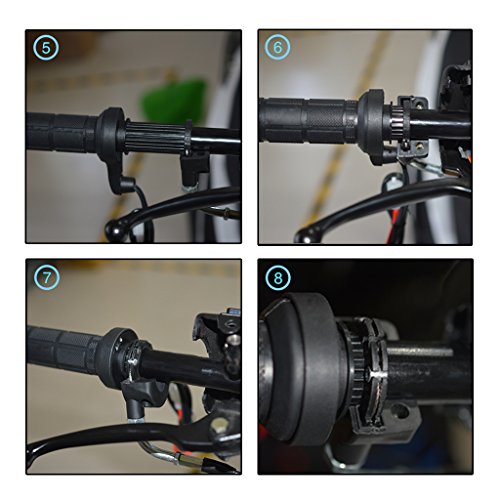 5

6

7

8