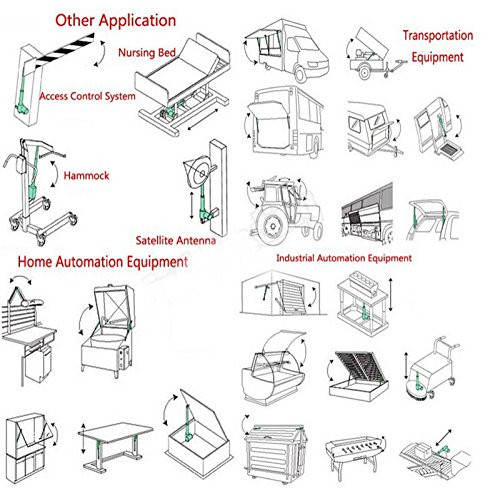 Other Application

Nursing Bed

Transportation Equipment

Access Control System

Hammock

Satellite Antenna

Home Automation Equipment

Industrial Automation Equipment