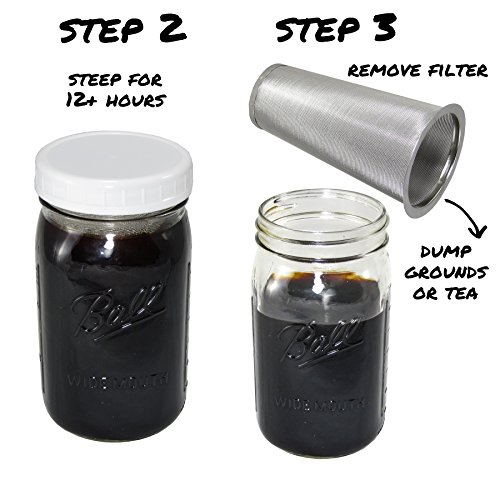 STEP 2

STEEP FOR 12+ HOURS

Ball

WIDE MOUTH

STEP 3

REMOVE FILTER

DUMP GROUNDS OR TEA

Ball

WIDE MOUTH