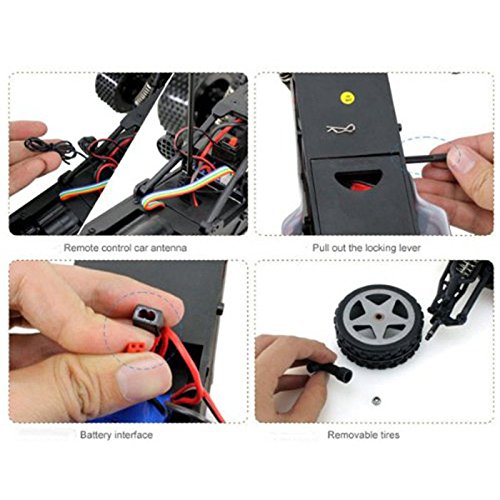 Remote control car antenna

Pull out the locking lever

Battery interface

Removable tires