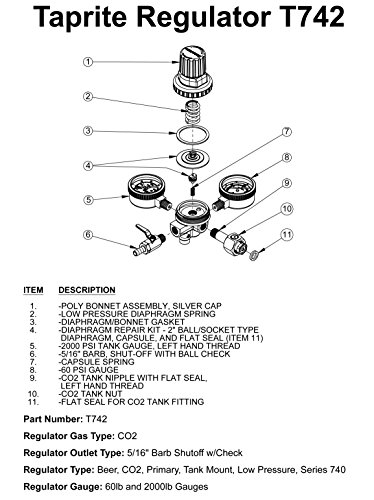 Taprite Regulator T742

1
2
3
4
5
6
7
8
9
10
11

| ITEM | DESCRIPTION |
|---|---|
| 1. | -POLY BONNET ASSEMBLY, SILVER CAP |
| 2. | -LOW PRESSURE DIAPHRAGM SPRING |
| 3. | -DIAPHRAGM/BONNET GASKET |
| 4. | -DIAPHRAGM REPAIR KIT - 2" BALL/SOCKET TYPE DIAPHRAGM, CAPSULE, AND FLAT SEAL (ITEM 11) |
| 5. | -2000 PSI TANK GAUGE, LEFT HAND THREAD |
| 6. | -5/16" BARB, SHUT-OFF WITH BALL CHECK |
| 7. | -CAPSULE SPRING |
| 8. | -60 PSI GAUGE |
| 9. | -CO2 TANK NIPPLE WITH FLAT SEAL, LEFT HAND THREAD |
| 10. | -CO2 TANK NUT |
| 11. | -FLAT SEAL FOR CO2 TANK FITTING |

Part Number: T742

Regulator Gas Type: CO2

Regulator Outlet Type: 5/16" Barb Shutoff w/Check

Regulator Type: Beer, CO2, Primary, Tank Mount, Low Pressure, Series 740

Regulator Gauge: 60lb and 2000lb Gauges