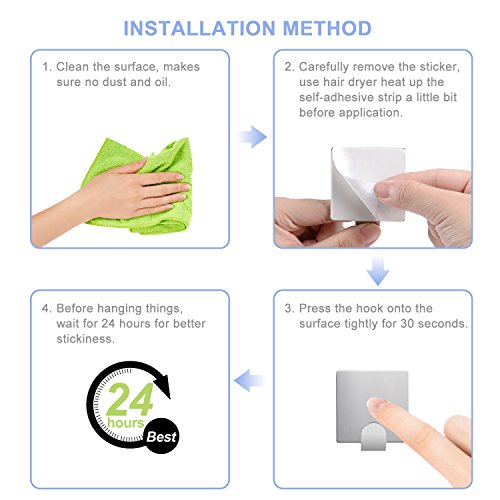 INSTALLATION METHOD

1. Clean the surface, makes sure no dust and oil.

2. Carefully remove the sticker, use hair dryer heat up the self-adhesive strip a little bit before application.

3. Press the hook onto the surface tightly for 30 seconds.

4. Before hanging things, wait for 24 hours for better stickiness.

24 hours Best