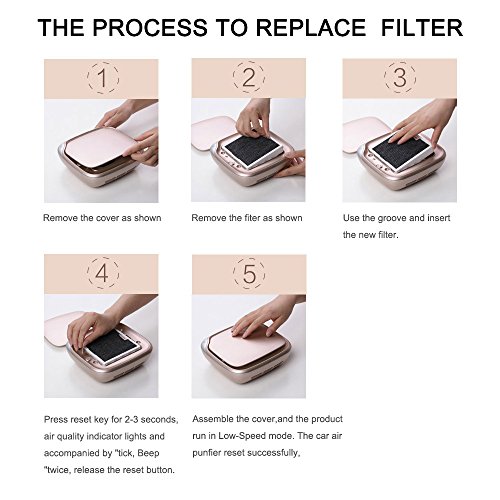 THE PROCESS TO REPLACE FILTER

1

Remove the cover as shown

2

Remove the fiter as shown

3

Use the groove and insert the new filter.

4

Press reset key for 2-3 seconds, air quality indicator lights and accompanied by "tick, Beep "twice, release the reset button.

5

Assemble the cover,and the product run in Low-Speed mode. The car air punfier reset successfully,