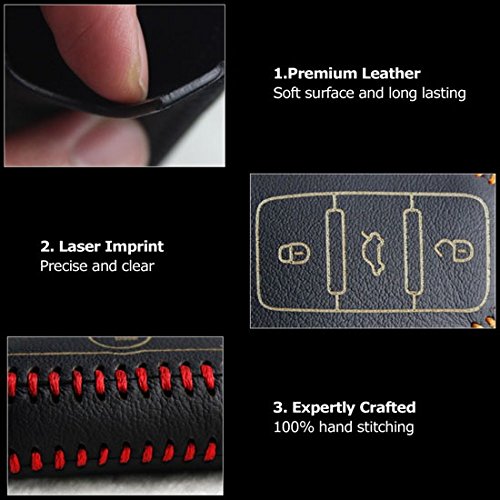 1.Premium Leather
Soft surface and long lasting

2. Laser Imprint
Precise and clear

3. Expertly Crafted
100% hand stitching