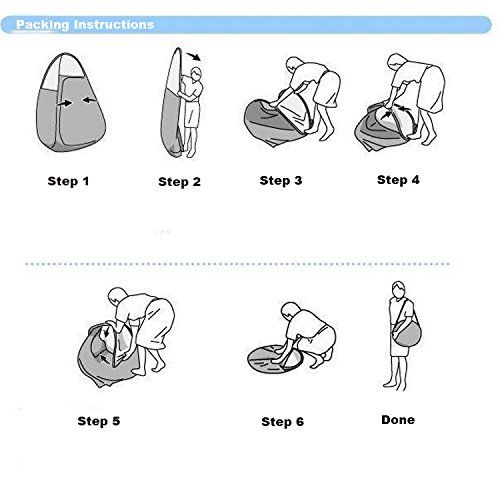 Packing Instructions

Step 1

Step 2

Step 3

Step 4

Step 5

Step 6

Done