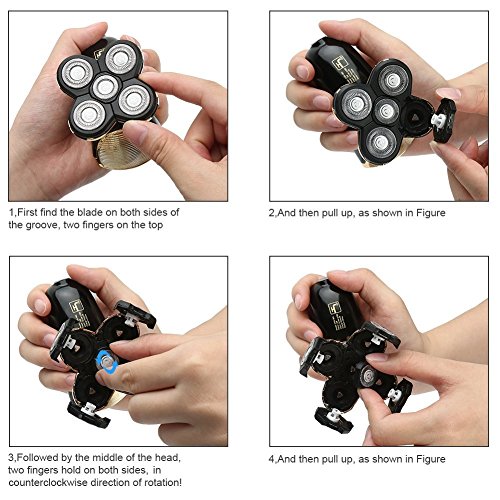 1,First find the blade on both sides of the groove, two fingers on the top

2,And then pull up, as shown in Figure

3,Followed by the middle of the head, two fingers hold on both sides, in counterclockwise direction of rotation!

4,And then pull up, as shown in Figure