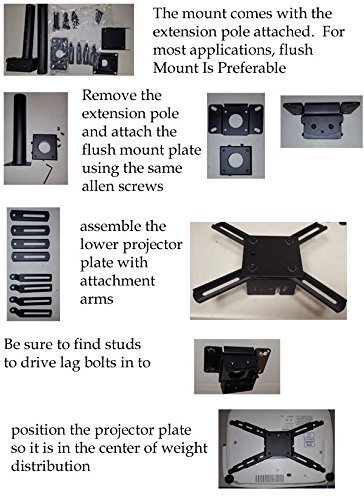 The mount comes with the extension pole attached. For most applications, flush Mount Is Preferable

Remove the extension pole and attach the flush mount plate using the same allen screws

assemble the lower projector plate with attachment arms

Be sure to find studs to drive lag bolts in to

position the projector plate so it is in the center of weight distribution