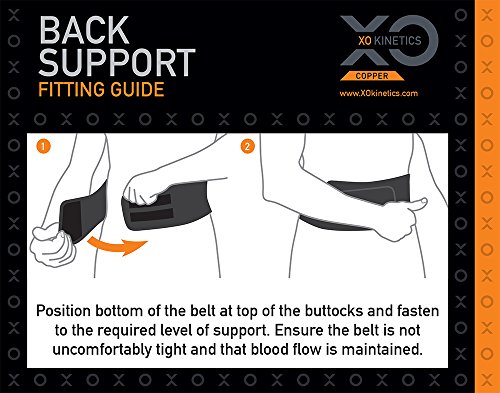 BACK SUPPORT
FITTING GUIDE

XO KINETICS
COPPER
www.XOkinetics.com

1

2

Position bottom of the belt at top of the buttocks and fasten to the required level of support. Ensure the belt is not uncomfortably tight and that blood flow is maintained.