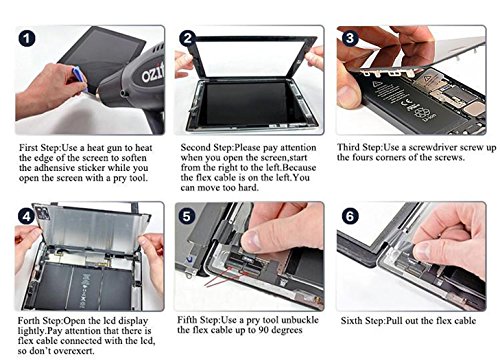 1

ozit

First Step:Use a heat gun to heat the edge of the screen to soften the adhensive sticker while you open the screen with a pry tool.

2

Second Step:Please pay attention when you open the screen,start from the right to the left.Because the flex cable is on the left.You can move too hard.

3

Third Step:Use a screwdriver screw up the fours corners of the screws.

4

Forth Step:Open the lcd display lightly.Pay attention that there is flex cable connected with the lcd, so don't overexert.

5

Fifth Step:Use a pry tool unbuckle the flex cable up to 90 degrees

6

Sixth Step:Pull out the flex cable