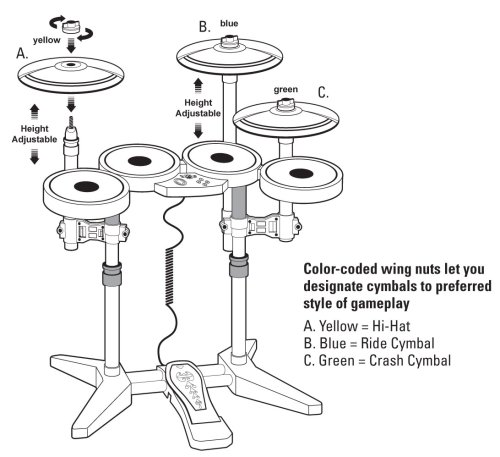 yellow

A.

Height Adjustable

B. blue

Height Adjustable

green C.

Color-coded wing nuts let you designate cymbals to preferred style of gameplay

A. Yellow = Hi-Hat
B. Blue = Ride Cymbal
C. Green = Crash Cymbal