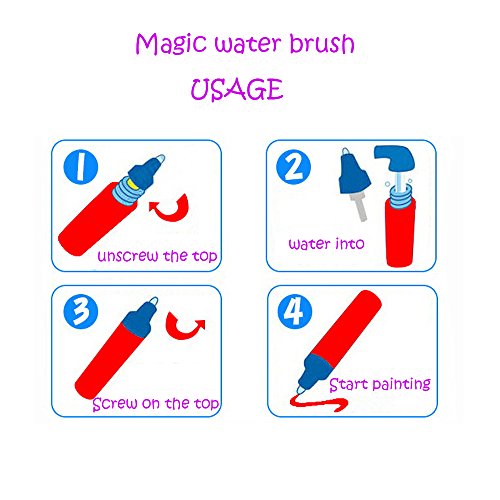 Magic water brush

USAGE

1

unscrew the top

2

water into

3

Screw on the top

4

Start painting