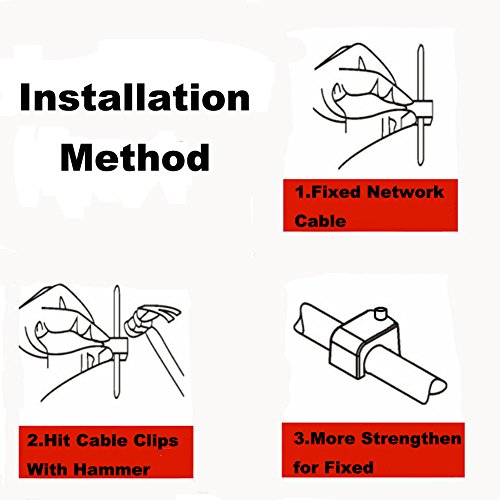 Installation Method

1.Fixed Network Cable

2.Hit Cable Clips With Hammer

3.More Strengthen for Fixed