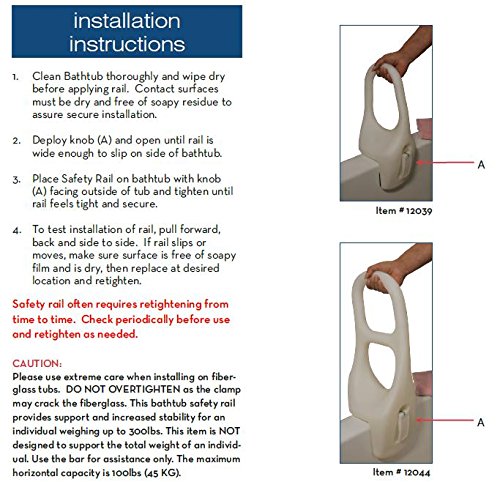 installation instructions

1. Clean Bathtub thoroughly and wipe dry before applying rail. Contact surfaces must be dry and free of soapy residue to assure secure installation.

2. Deploy knob (A) and open until rail is wide enough to slip on side of bathtub.

3. Place Safety Rail on bathtub with knob (A) facing outside of tub and tighten until rail feels tight and secure.

4. To test installation of rail, pull forward, back and side to side. If rail slips or moves, make sure surface is free of soapy film and is dry, then replace at desired location and retighten.

Safety rail often requires retightening from time to time. Check periodically before use and retighten as needed.

CAUTION:
Please use extreme care when installing on fiberglass tubs. DO NOT OVERTIGHTEN as the clamp may crack the fiberglass. This bathtub safety rail provides support and increased stability for an individual weighing up to 300lbs. This item is NOT designed to support the total weight of an individual. Use the bar for assistance only. The maximum horizontal capacity is 100lbs (45 KG).

A

Item # 12039

A

Item # 12044