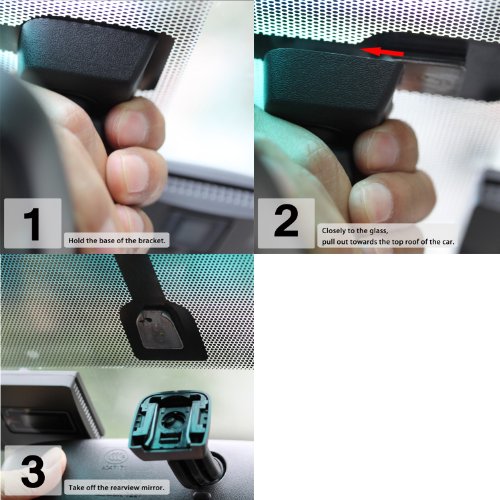 1

Hold the base of the bracket.

2

Closely to the glass,
pull out towards the top roof of the car.

3

Take off the rearview mirror.