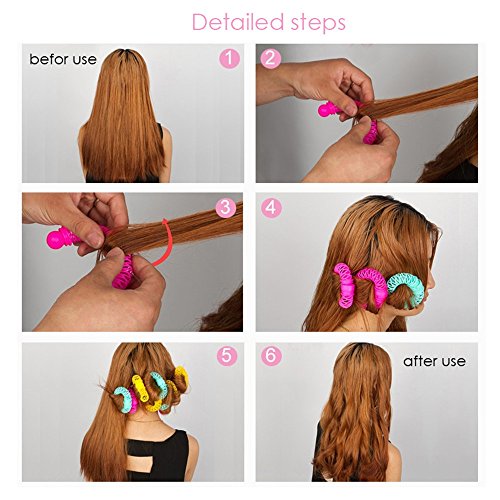 Detailed steps

befor use

1

2

3

4

5

6

after use