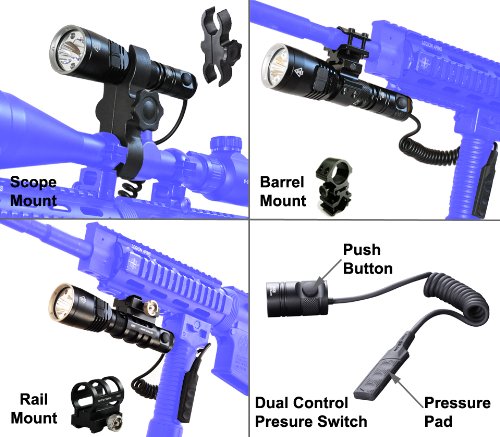 Scope Mount

Barrel Mount

Rail Mount

Push Button

Dual Control Presure Switch

Pressure Pad