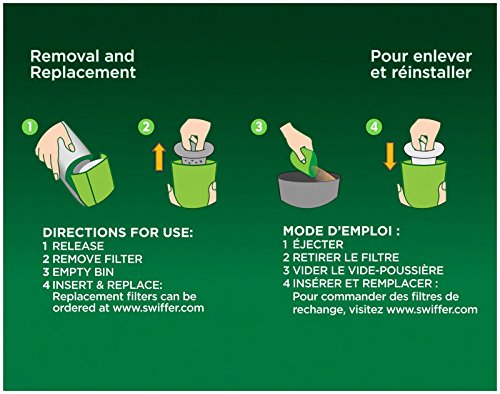 Removal and Replacement

Pour enlever et réinstaller

1

2

3

4

DIRECTIONS FOR USE:
1 RELEASE
2 REMOVE FILTER
3 EMPTY BIN
4 INSERT & REPLACE:
Replacement filters can be ordered at www.swiffer.com

MODE D'EMPLOI :
1 ÉJECTER
2 RETIRER LE FILTRE
3 VIDER LE VIDE-POUSSIÈRE
4 INSÉRER ET REMPLACER :
Pour commander des filtres de rechange, visitez www.swiffer.com