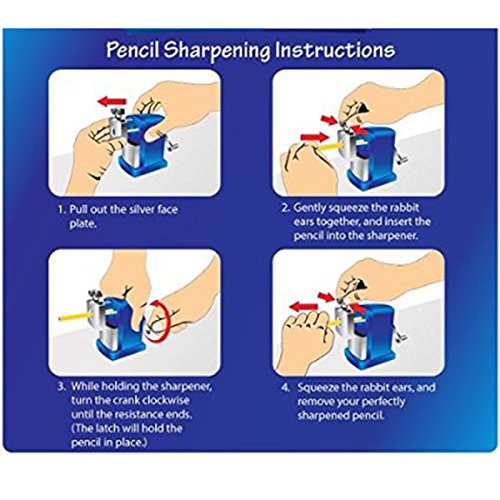 Pencil Sharpening Instructions

1. Pull out the silver face plate.

2. Gently squeeze the rabbit ears together, and insert the pencil into the sharpener.

3. While holding the sharpener, turn the crank clockwise until the resistance ends. (The latch will hold the pencil in place.)

4. Squeeze the rabbit ears, and remove your perfectly sharpened pencil.