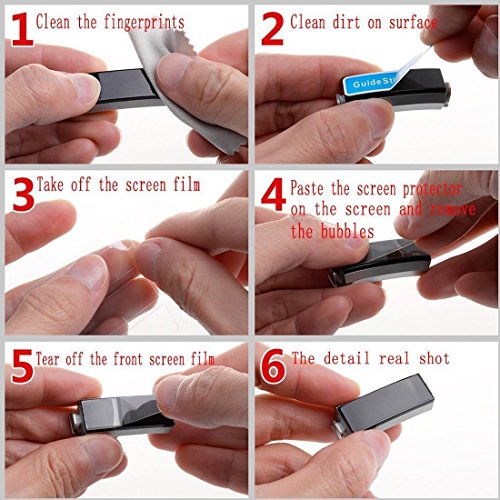 1 Clean the fingerprints

2 Clean dirt on surface

Guide Sti

3 Take off the screen film

4 Paste the screen protector on the screen and remove the bubbles

5 Tear off the front screen film

6 The detail real shot