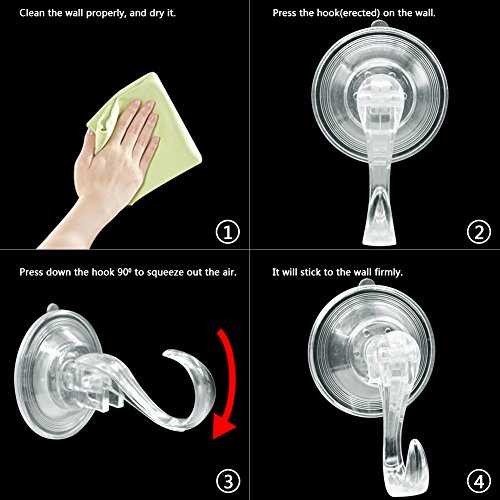 Clean the wall properly, and dry it.

①

Press the hook(erected) on the wall.

②

Press down the hook 90º to squeeze out the air.

③

It will stick to the wall firmly.

④