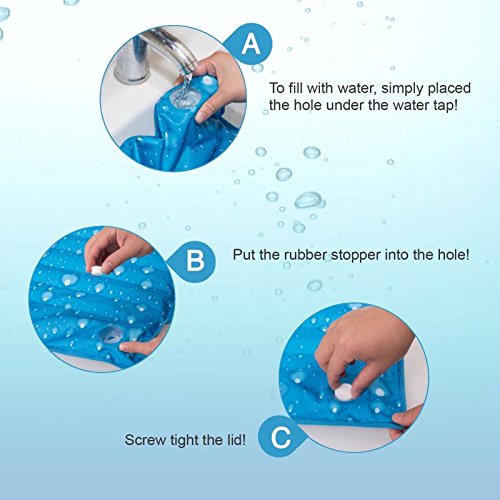 A

To fill with water, simply placed the hole under the water tap!

B

Put the rubber stopper into the hole!

Screw tight the lid!

C