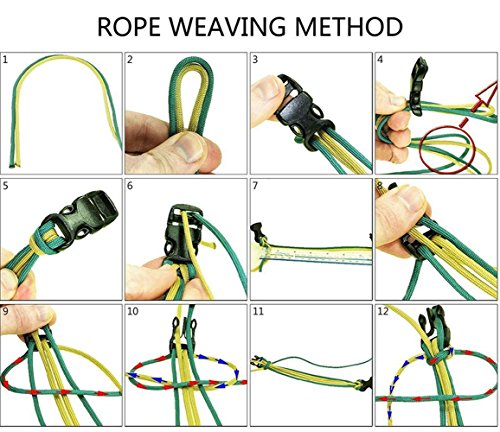 ROPE WEAVING METHOD

1

2

3

4

5

6

7

8

9

10

11

12