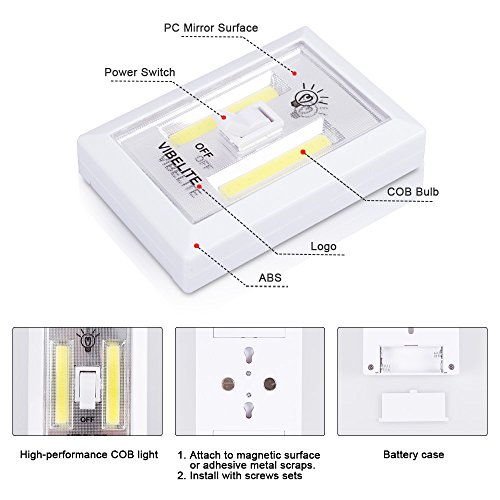 PC Mirror Surface

Power Switch

OFF

VIBELITE

COB Bulb

Logo

ABS

OFF

High-performance COB light

1. Attach to magnetic surface or adhesive metal scraps.
2. Install with screws sets

Battery case