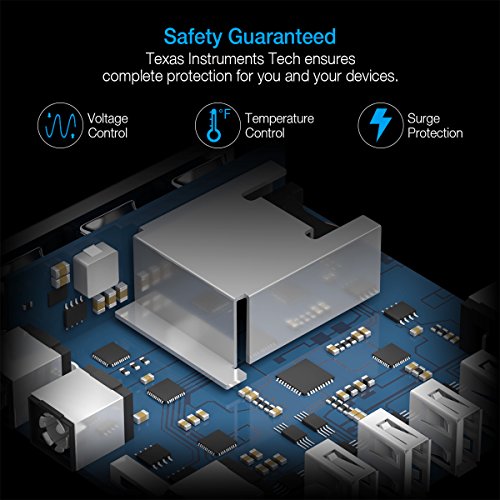 Safety Guaranteed
Texas Instruments Tech ensures complete protection for you and your devices.

Voltage Control

°F

Temperature Control

Surge Protection