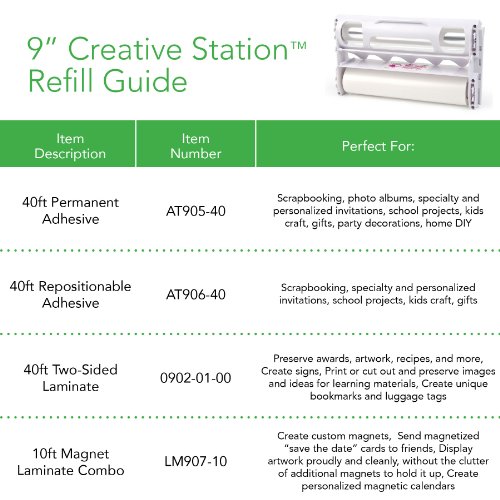 9" Creative Station™ Refill Guide

| Item Description | Item Number | Perfect For: |
|---|---|---|
| 40ft Permanent Adhesive | AT905-40 | Scrapbooking, photo albums, specialty and personalized invitations, school projects, kids craft, gifts, party decorations, home DIY |
| 40ft Repositionable Adhesive | AT906-40 | Scrapbooking, specialty and personalized invitations, school projects, kids craft, gifts |
| 40ft Two-Sided Laminate | 0902-01-00 | Preserve awards, artwork, recipes, and more, Create signs, Print or cut out and preserve images and ideas for learning materials, Create unique bookmarks and luggage tags |
| 10ft Magnet Laminate Combo | LM907-10 | Create custom magnets, Send magnetized "save the date" cards to friends, Display artwork proudly and cleanly, without the clutter of additional magnets to hold it up, Create personalized magnetic calendars |