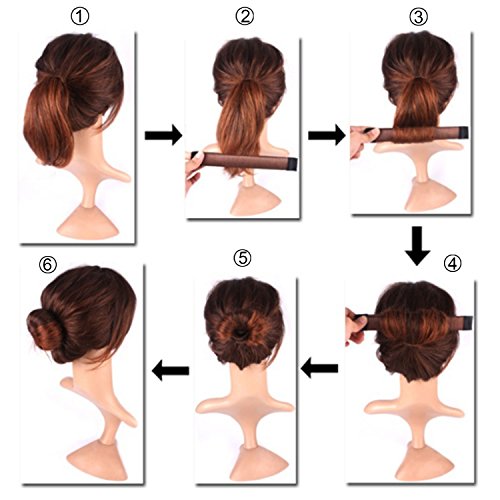 ①
②
③
④
⑤
⑥