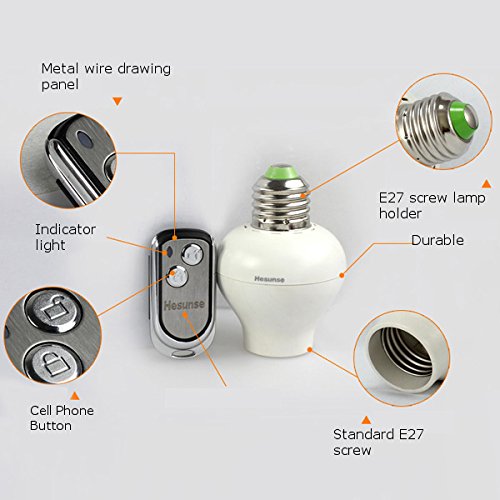 Metal wire drawing panel

E27 screw lamp holder

Indicator light

Durable

Hesunse

Hesunse

Cell Phone Button

Standard E27 screw