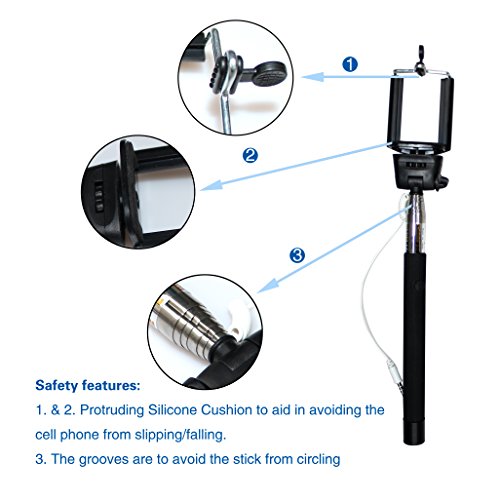 1

2

3

Safety features:

1. & 2. Protruding Silicone Cushion to aid in avoiding the cell phone from slipping/falling.

3. The grooves are to avoid the stick from circling