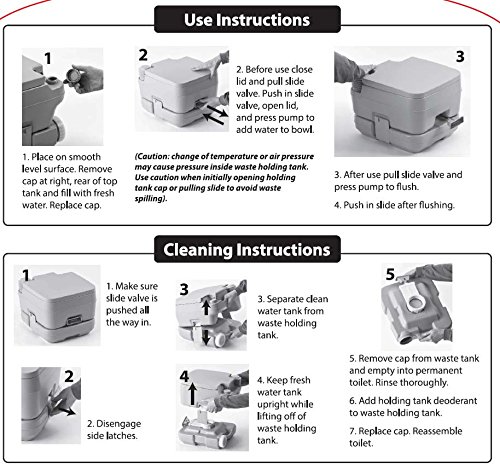 Use Instructions

1

1. Place on smooth level surface. Remove cap at right, rear of top tank and fill with fresh water. Replace cap.

2

2. Before use close lid and pull slide valve. Push in slide valve, open lid, and press pump to add water to bowl.

(Caution: change of temperature or air pressure may cause pressure inside waste holding tank. Use caution when initially opening holding tank cap or pulling slide to avoid waste spilling).

3

3. After use pull slide valve and press pump to flush.

4. Push in slide after flushing.

Cleaning Instructions

1

1. Make sure slide valve is pushed all the way in.

2

2. Disengage side latches.

3

3. Separate clean water tank from waste holding tank.

4

4. Keep fresh water tank upright while lifting off of waste holding tank.

5

5. Remove cap from waste tank and empty into permanent toilet. Rinse thoroughly.

6. Add holding tank deoderant to waste holding tank.

7. Replace cap. Reassemble toilet.