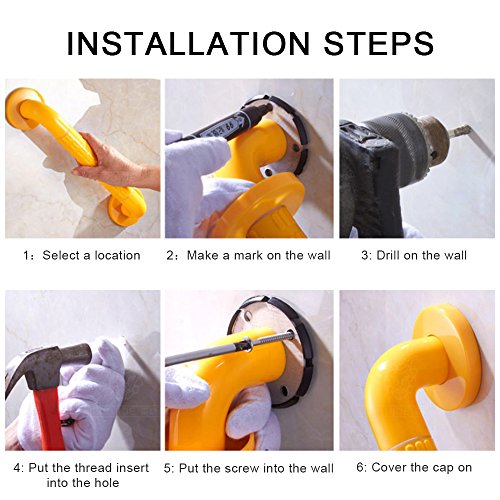 INSTALLATION STEPS

1：Select a location

2：Make a mark on the wall

3: Drill on the wall

4: Put the thread insert into the hole

5: Put the screw into the wall

6: Cover the cap on