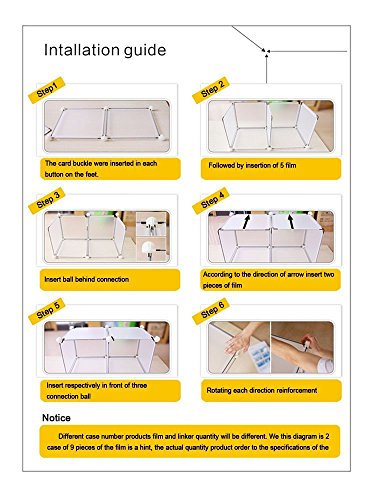 Intallation guide

Step1

The card buckle were inserted in each button on the feet.

Step 2

Followed by insertion of 5 film

Step 3

Insert ball behind connection

Step 4

According to the direction of arrow insert two pieces of film

Step 5

Insert respectively in front of three connection ball

Step 6

Rotating each direction reinforcement

Notice

Different case number products film and linker quantity will be different. We this diagram is 2 case of 9 pieces of the film is a hint, the actual quantity product order to the specifications of the