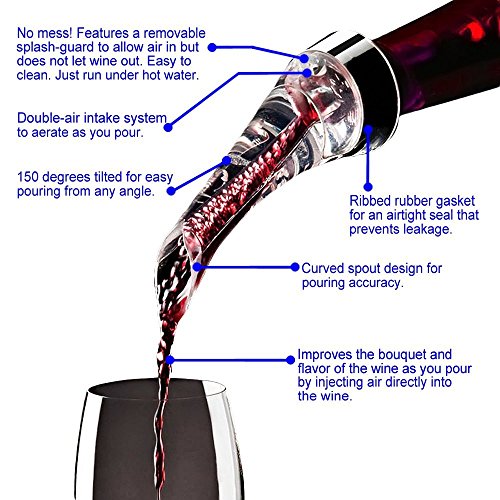 No mess! Features a removable splash-guard to allow air in but does not let wine out. Easy to clean. Just run under hot water.

Double-air intake system to aerate as you pour.

150 degrees tilted for easy pouring from any angle.

Ribbed rubber gasket for an airtight seal that prevents leakage.

Curved spout design for pouring accuracy.

Improves the bouquet and flavor of the wine as you pour by injecting air directly into the wine.