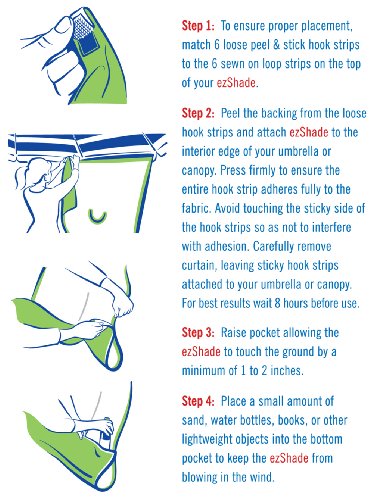 Step 1: To ensure proper placement, match 6 loose peel & stick hook strips to the 6 sewn on loop strips on the top of your ezShade.

Step 2: Peel the backing from the loose hook strips and attach ezShade to the interior edge of your umbrella or canopy. Press firmly to ensure the entire hook strip adheres fully to the fabric. Avoid touching the sticky side of the hook strips so as not to interfere with adhesion. Carefully remove curtain, leaving sticky hook strips attached to your umbrella or canopy. For best results wait 8 hours before use.

Step 3: Raise pocket allowing the ezShade to touch the ground by a minimum of 1 to 2 inches.

Step 4: Place a small amount of sand, water bottles, books, or other lightweight objects into the bottom pocket to keep the ezShade from blowing in the wind.